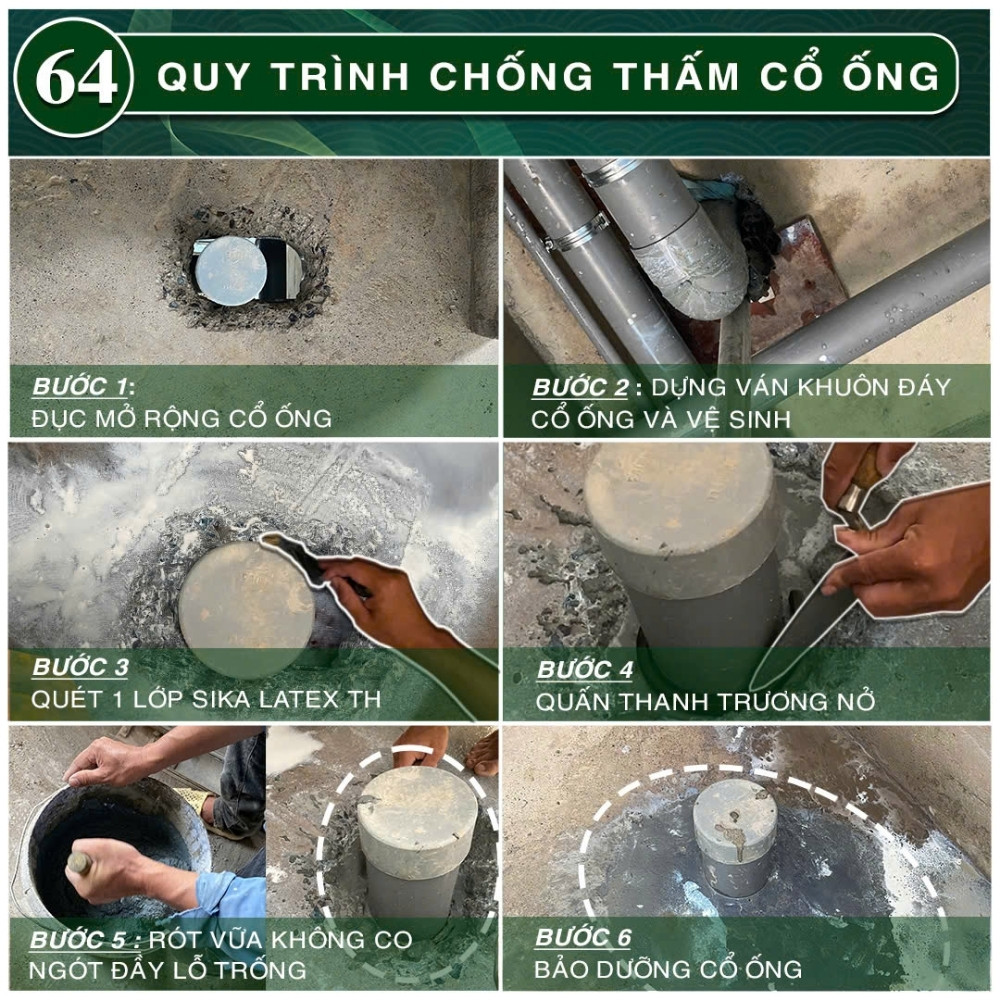 64 QUY TRÌNH CHỐNG THẤM CỔ ỐNG

BƯỚC 1:
ĐỤC MỞ RỘNG CỔ ỐNG

BƯỚC 2 : DỰNG VÁN KHUÔN ĐÁY CỔ ỐNG VÀ VỆ SINH

BƯỚC 3
QUÉT 1 LỚP SIKA LATEX TH

BƯỚC 4
QUẤN THANH TRƯƠNG NỞ

BƯỚC 5 : RÓT VỮA KHÔNG CO NGÓT ĐẦY LỖ TRỐNG

BƯỚC 6
BẢO DƯỠNG CỔ ỐNG